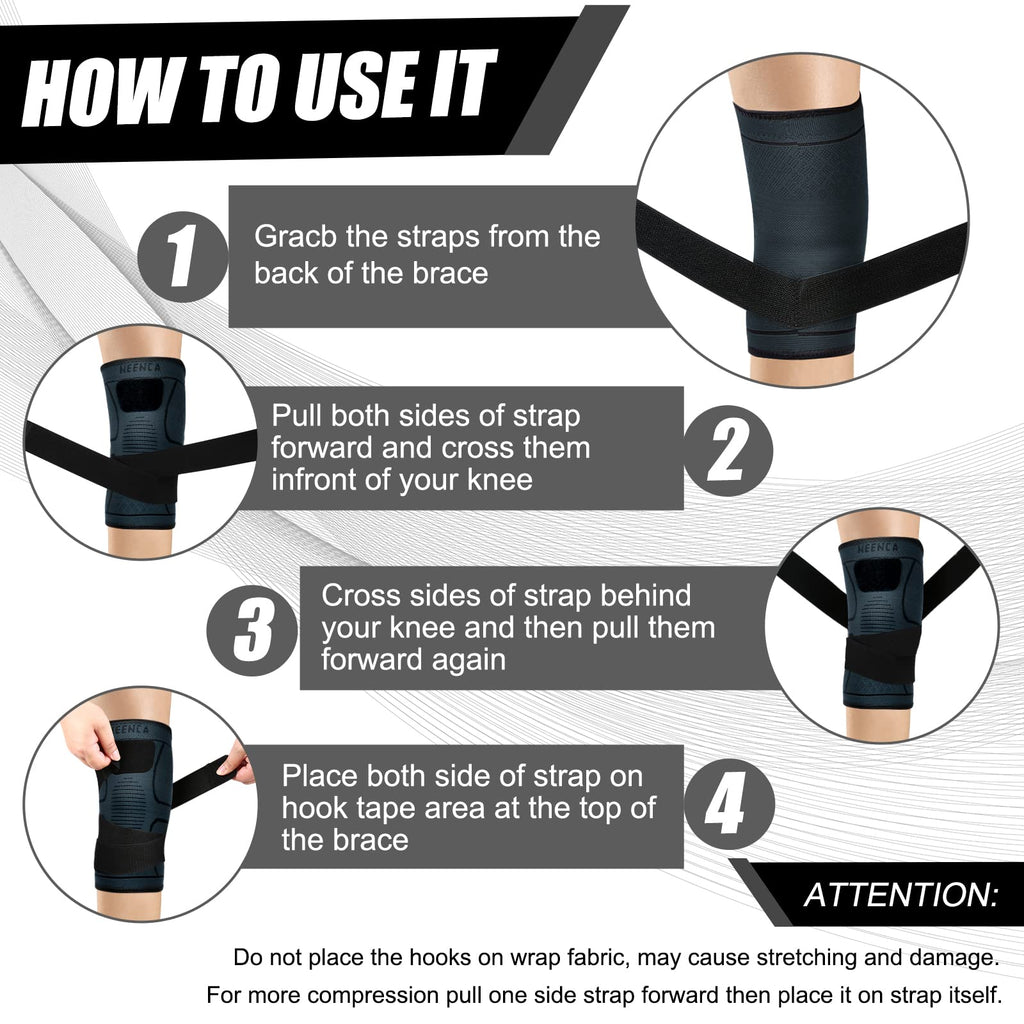 HOW TO USE IT

1
Gracb the straps from the back of the brace

NEENCA
Pull both sides of strap forward and cross them infront of your knee
2

3
Cross sides of strap behind your knee and then pull them forward again
NEENCA

NEENCA
Place both side of strap on hook tape area at the top of the brace
4

ATTENTION:

Do not place the hooks on wrap fabric, may cause stretching and damage.

For more compression pull one side strap forward then place it on strap itself.