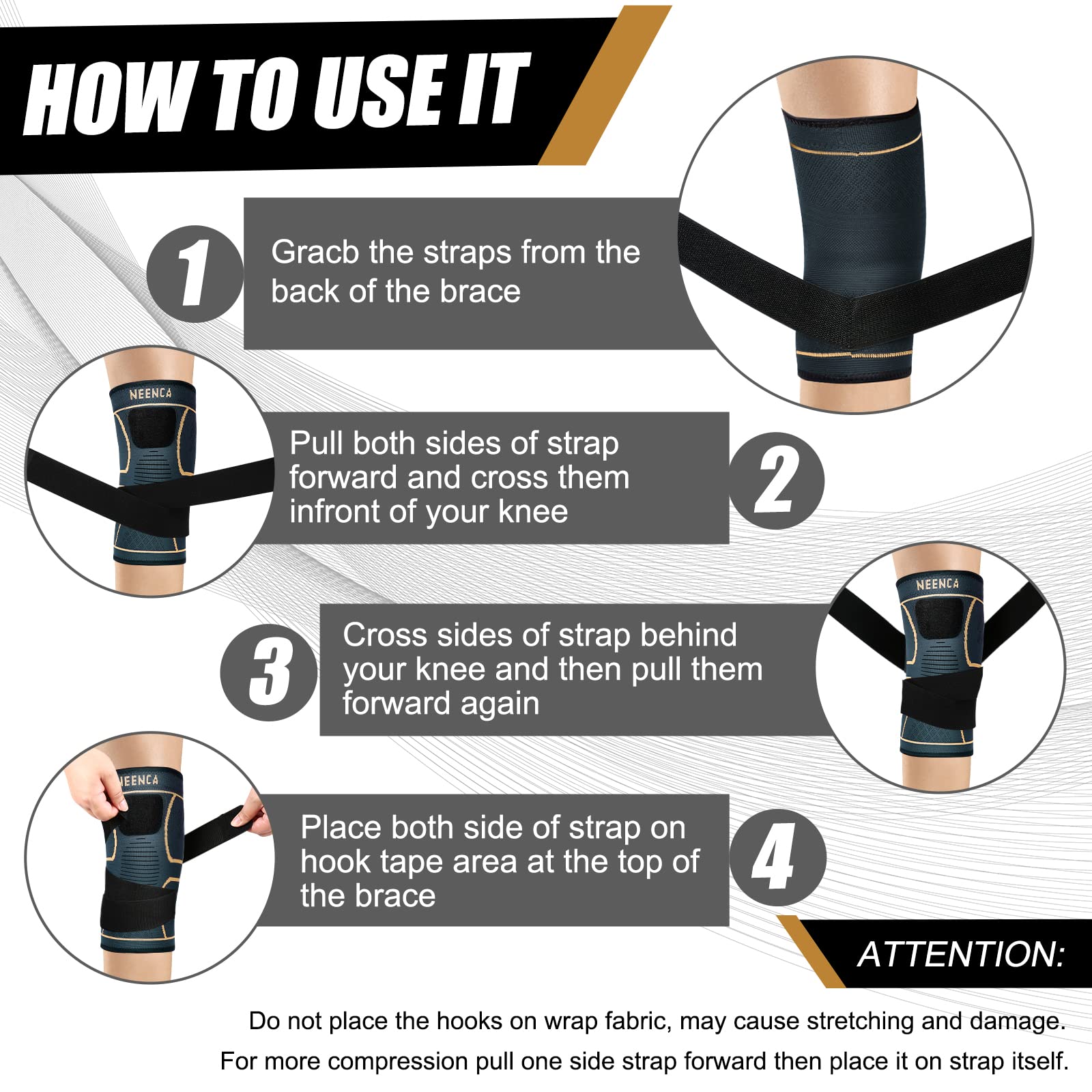 HOW TO USE IT

1
Gracb the straps from the back of the brace

NEENCA

Pull both sides of strap forward and cross them infront of your knee
2

3
Cross sides of strap behind your knee and then pull them forward again

NEENCA

NEENCA

Place both side of strap on hook tape area at the top of the brace
4

ATTENTION:

Do not place the hooks on wrap fabric, may cause stretching and damage.
For more compression pull one side strap forward then place it on strap itself.