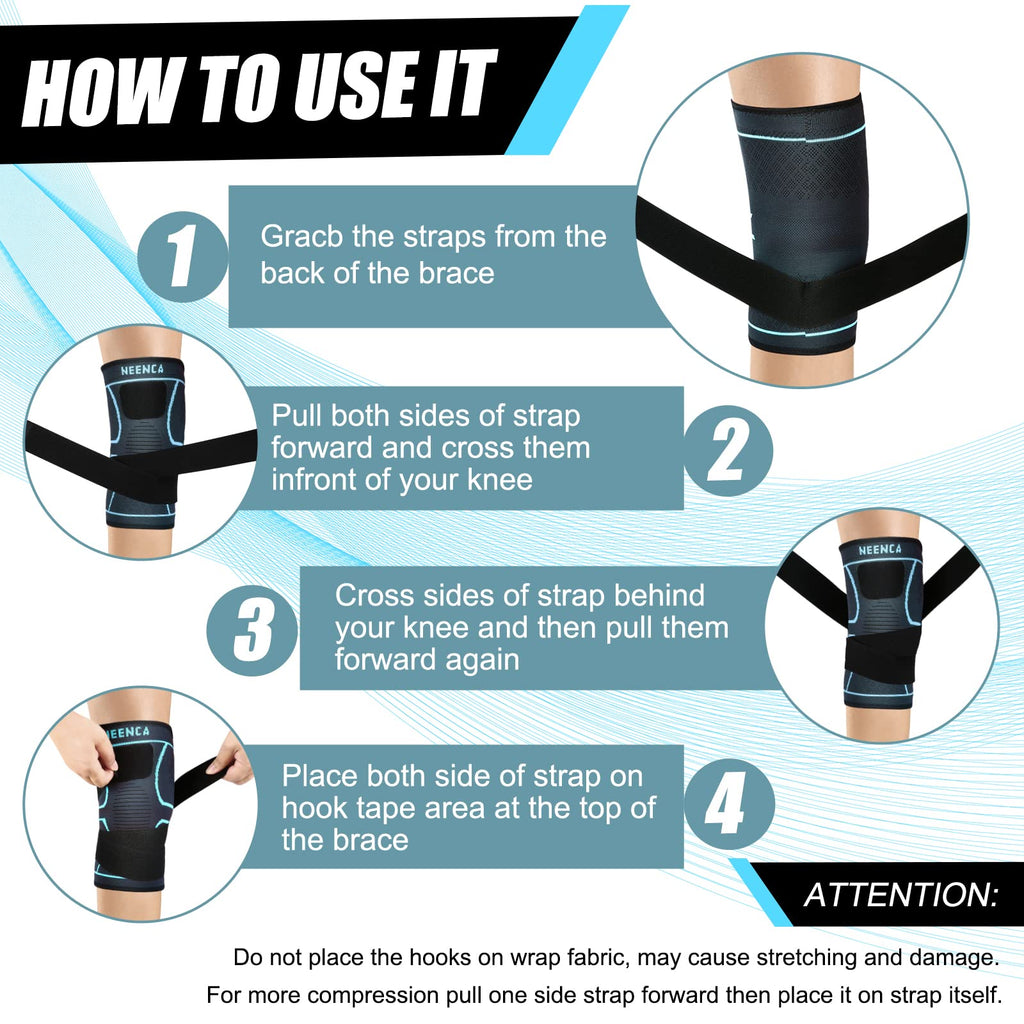 HOW TO USE IT

1

Gracb the straps from the back of the brace

NEENCA

Pull both sides of strap forward and cross them infront of your knee

2

3

Cross sides of strap behind your knee and then pull them forward again

NEENCA

NEENCA

Place both side of strap on hook tape area at the top of the brace

4

ATTENTION:

Do not place the hooks on wrap fabric, may cause stretching and damage.

For more compression pull one side strap forward then place it on strap itself.